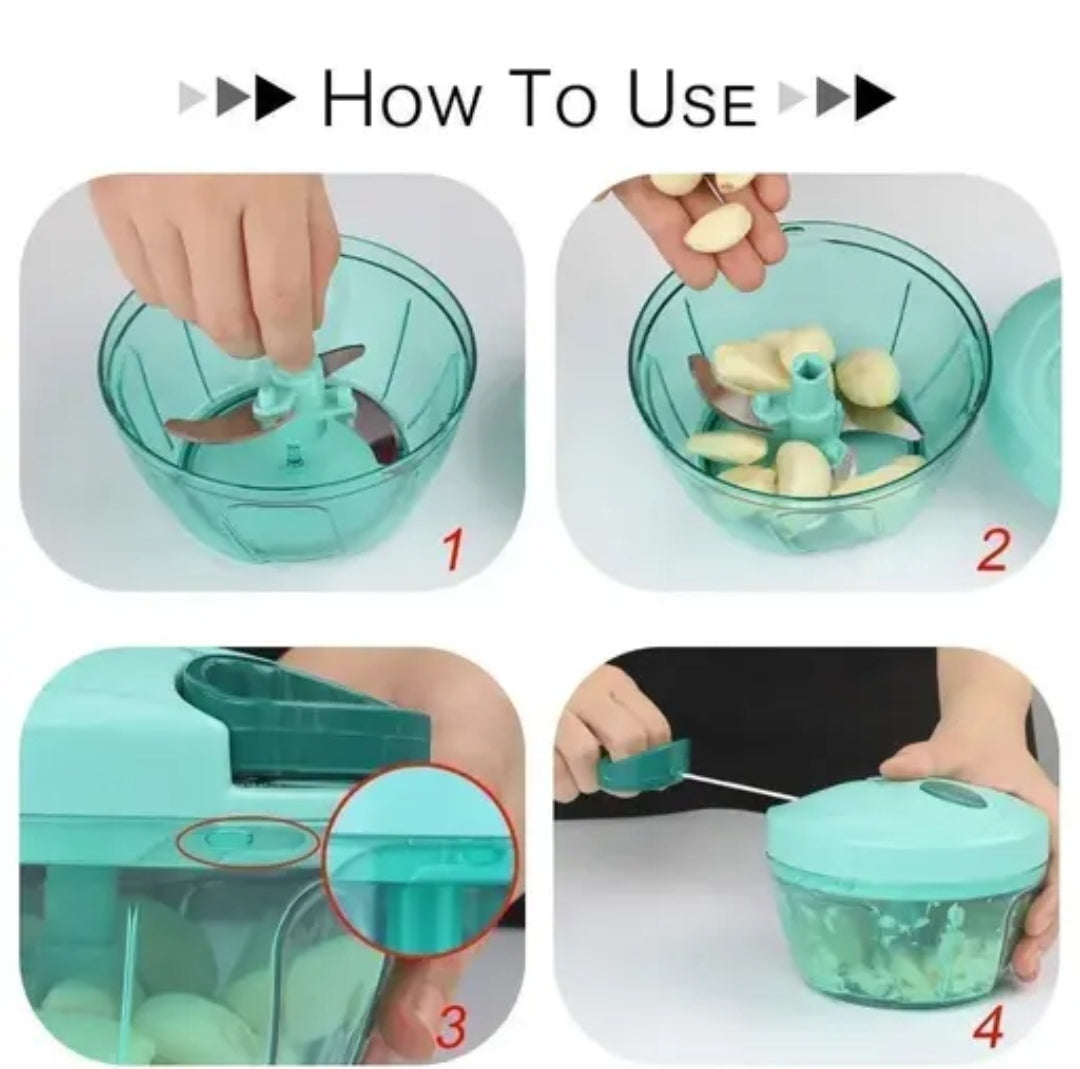 HOW TO USE

1

2

3

4