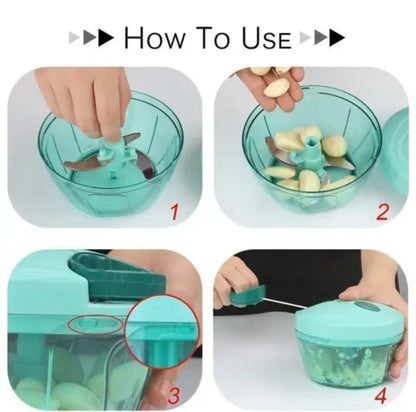 How To Use

1

2

3

4